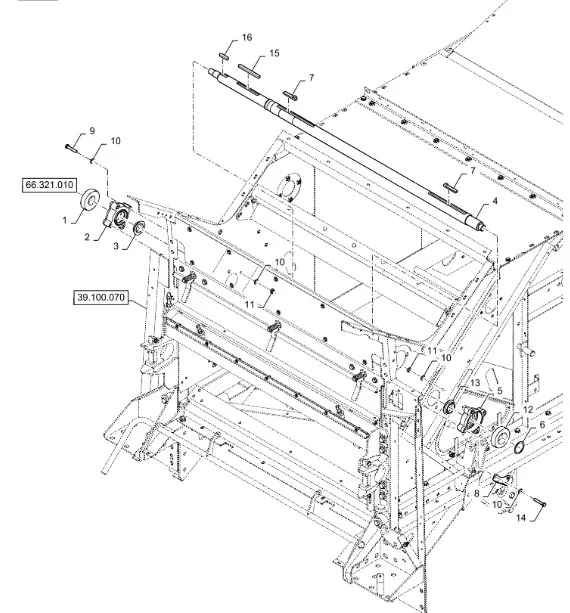 16
15
7
9
10
66.321.010
1
2
3
7
4
10
11
39.100.070
11
10
13
5
12
6
8
10
14